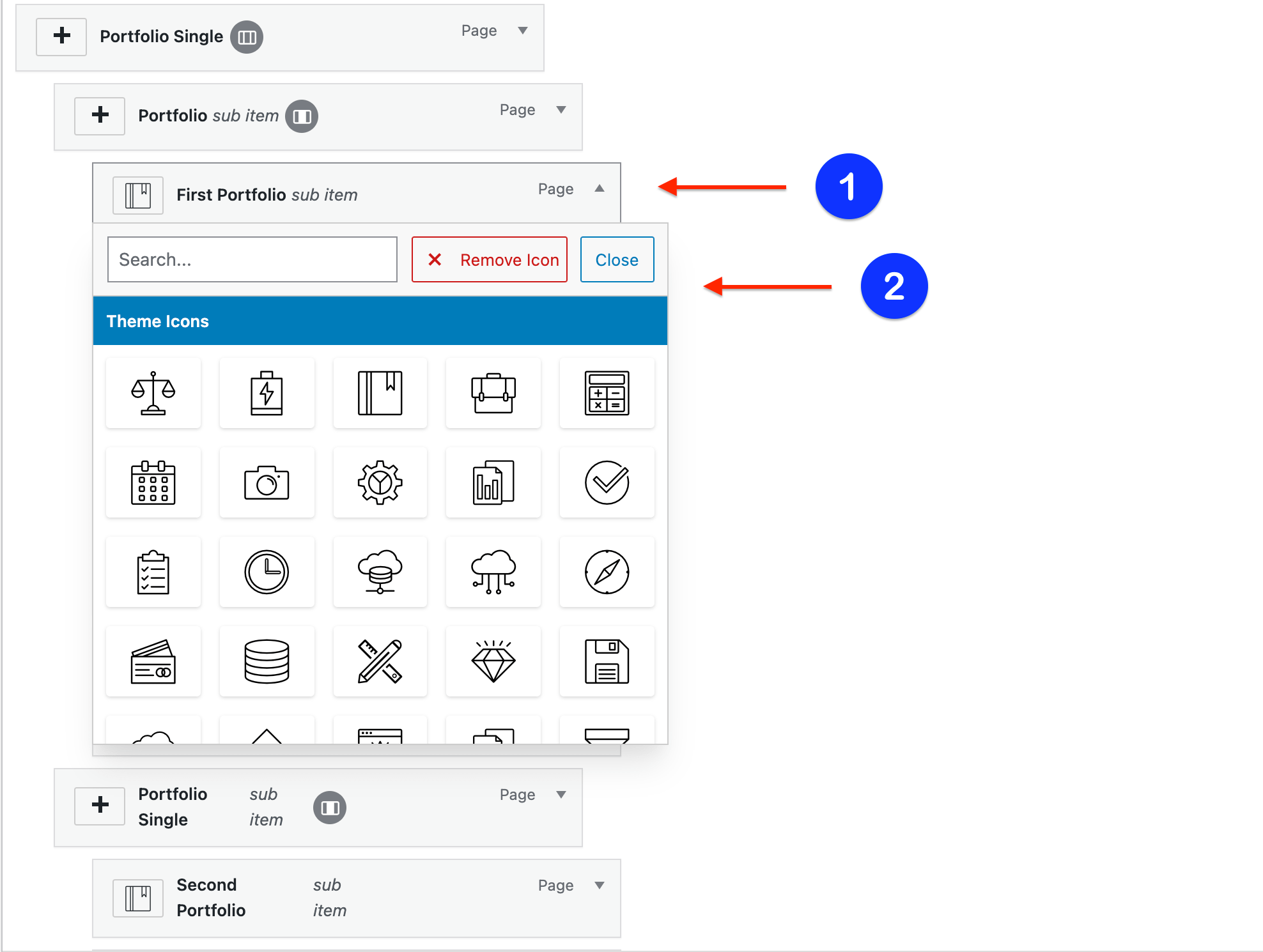 Portfolio Single
Page

Portfolio sub item
Page

First Portfolio sub item
Page

1

Search...

Remove Icon

Close

2

Theme Icons

Portfolio Single sub item
Page

Second Portfolio sub item
Page